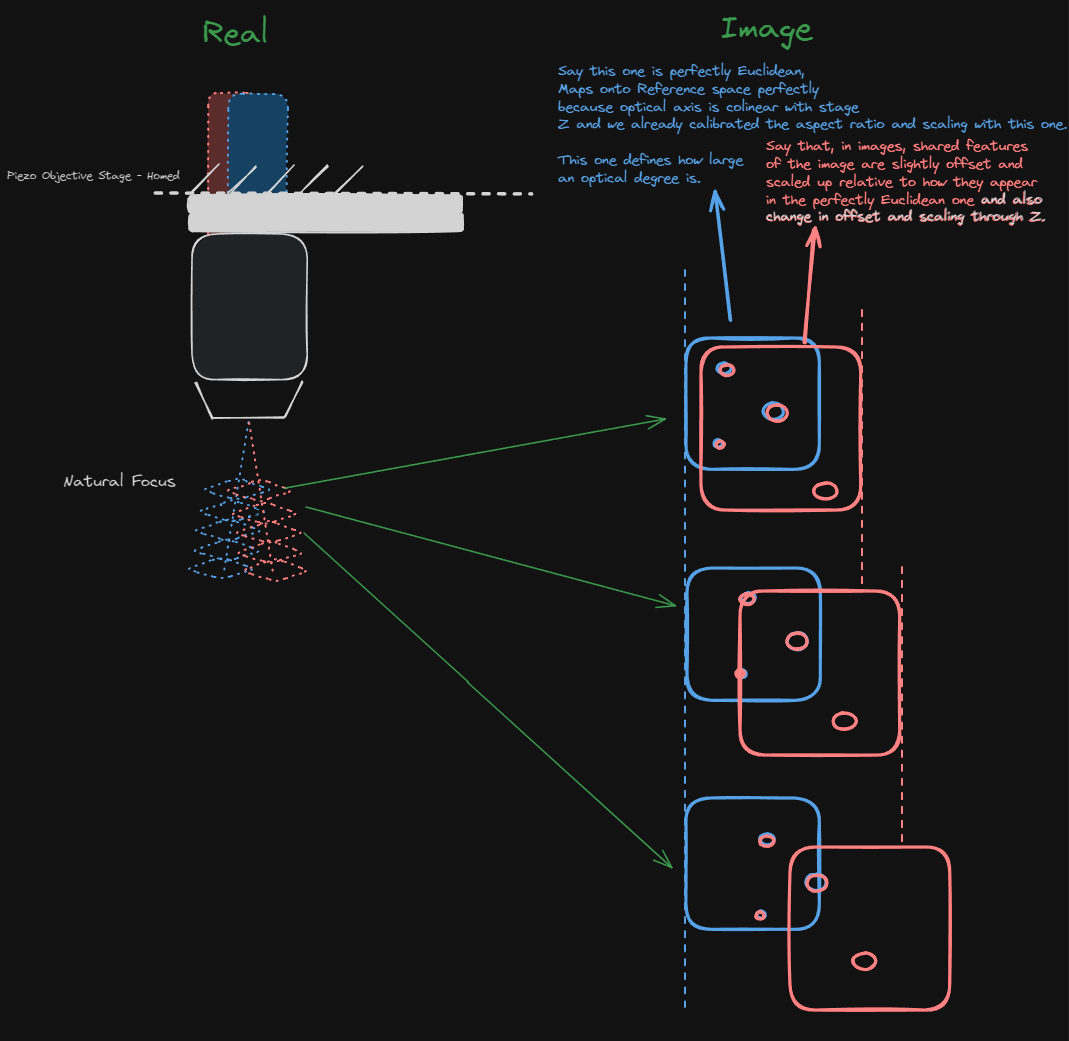 Real

Image

Say this one is perfectly Euclidean,
Maps onto Reference space perfectly
because optical axis is colinear with stage
Z and we already calibrated the aspect ratio and scaling with this one.

This one defines how large
an optical degree is.

Say that, in images, shared features
of the image are slightly offset and
scaled up relative to how they appear
in the perfectly Euclidean one and also
change in offset and scaling through Z.

Piezo Objective Stage - Homed

Natural Focus